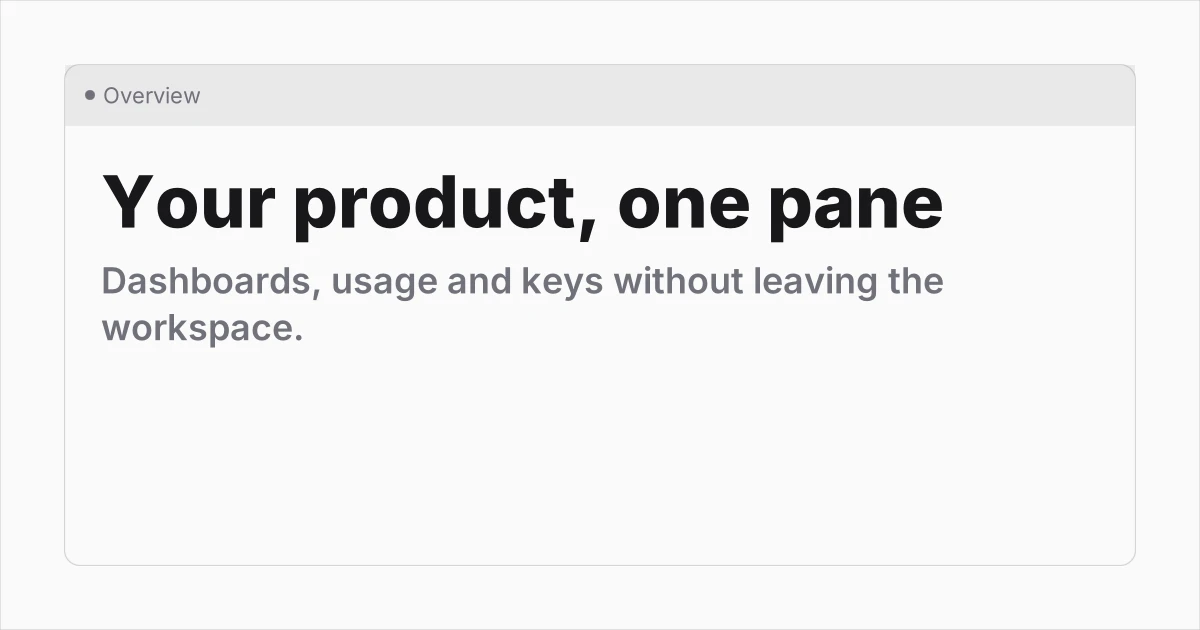 Overview

Your product, one pane

Dashboards, usage and keys without leaving the workspace.